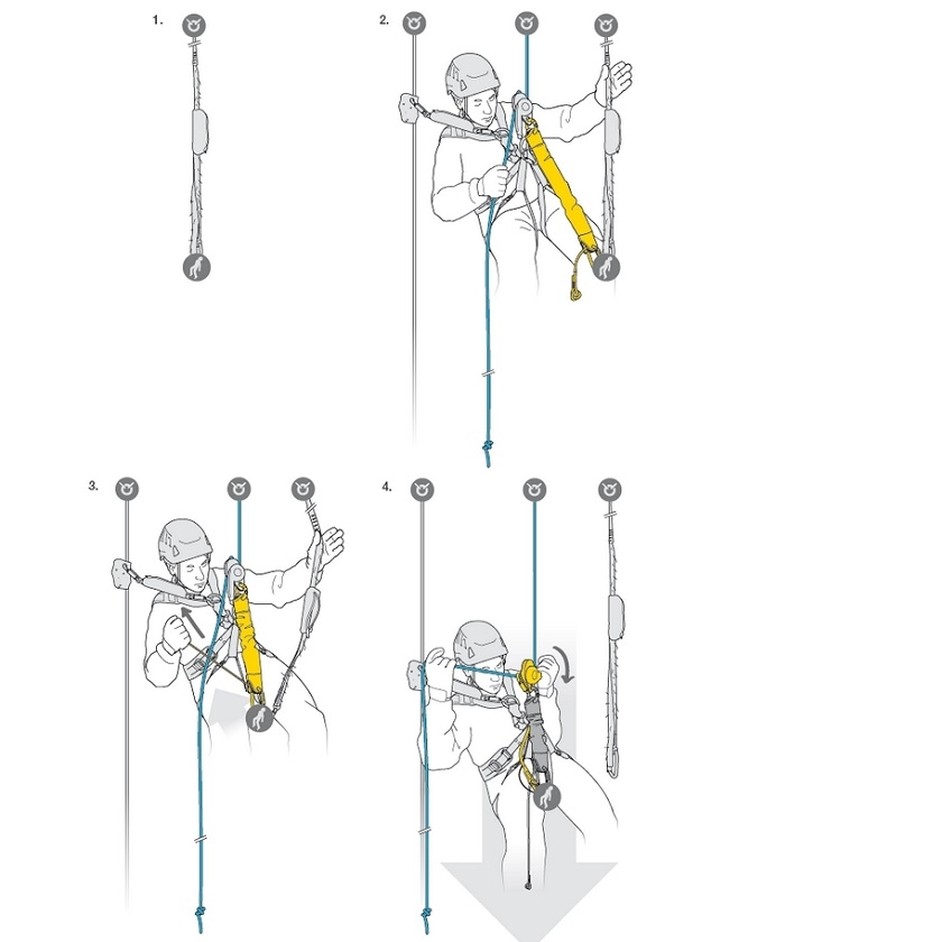 1.

2.

3.

4.