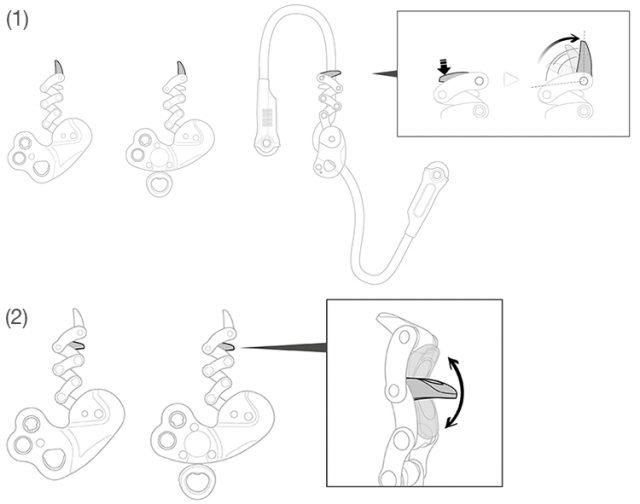 (1)

(2)